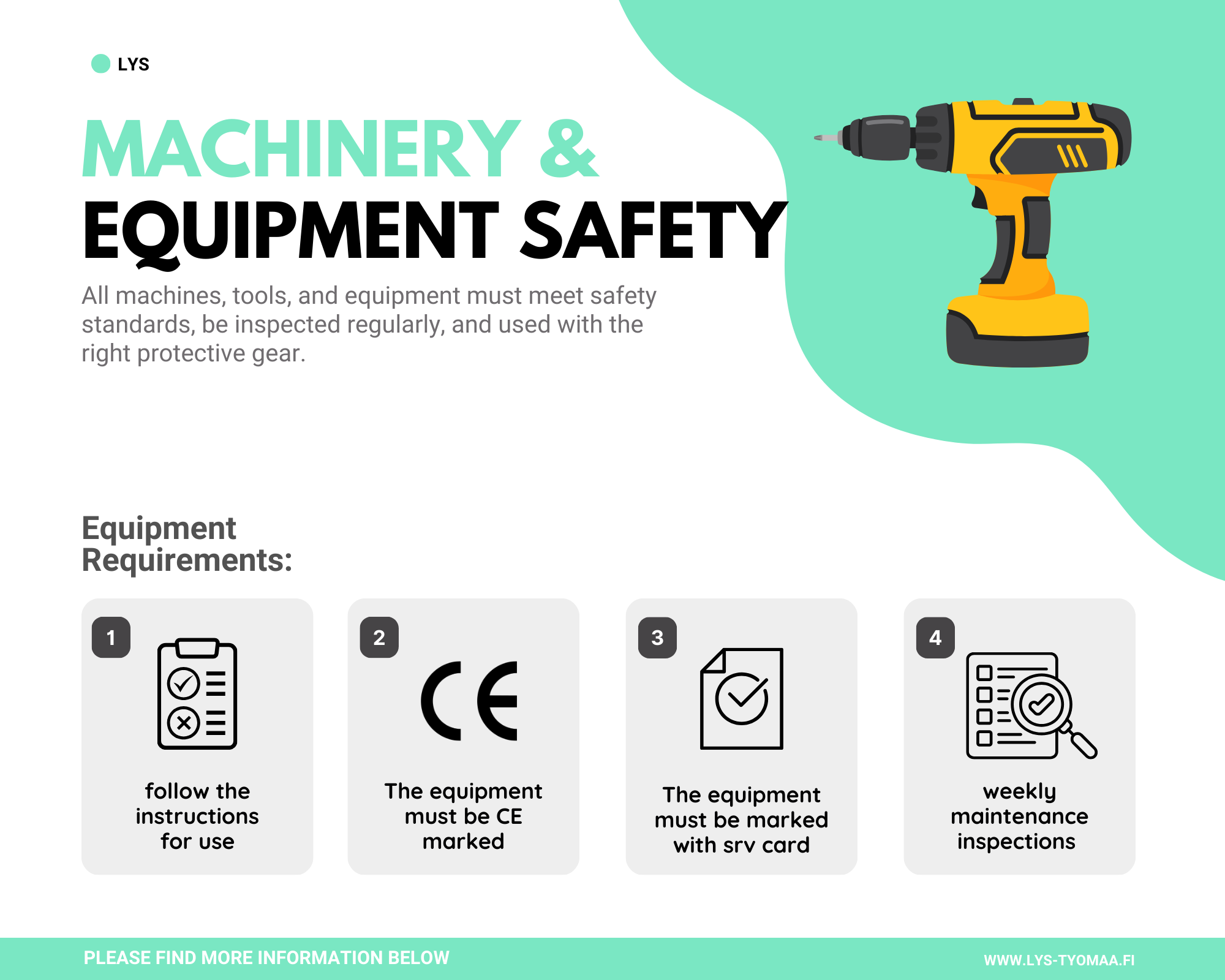 LYS

MACHINERY &
EQUIPMENT SAFETY

All machines, tools, and equipment must meet safety standards, be inspected regularly, and used with the right protective gear.

Equipment Requirements:

1
follow the instructions for use

2
CE
The equipment must be CE marked

3
The equipment must be marked with srv card

4
weekly maintenance inspections

PLEASE FIND MORE INFORMATION BELOW

WWW.LYS-TYOMAA.FI